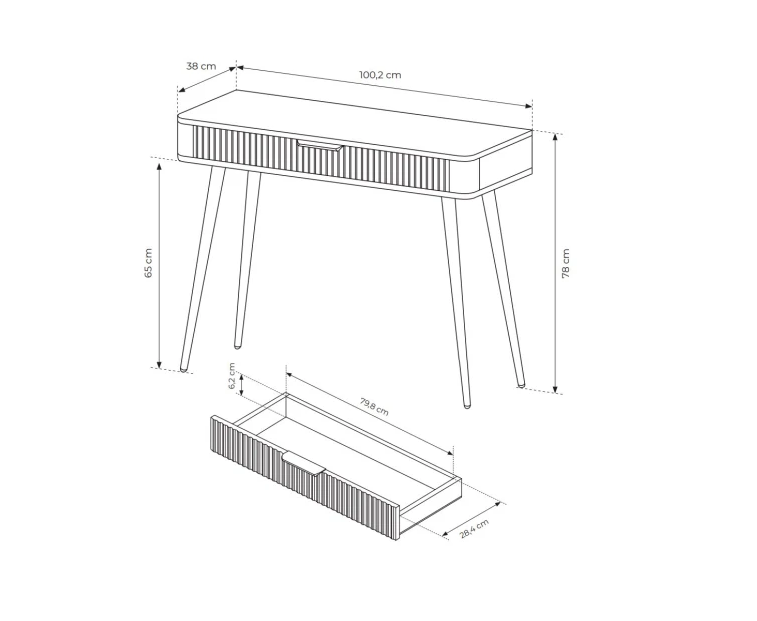 38 cm
100,2 cm
65 cm
78 cm
6,2 cm
79,8 cm
28,4 cm