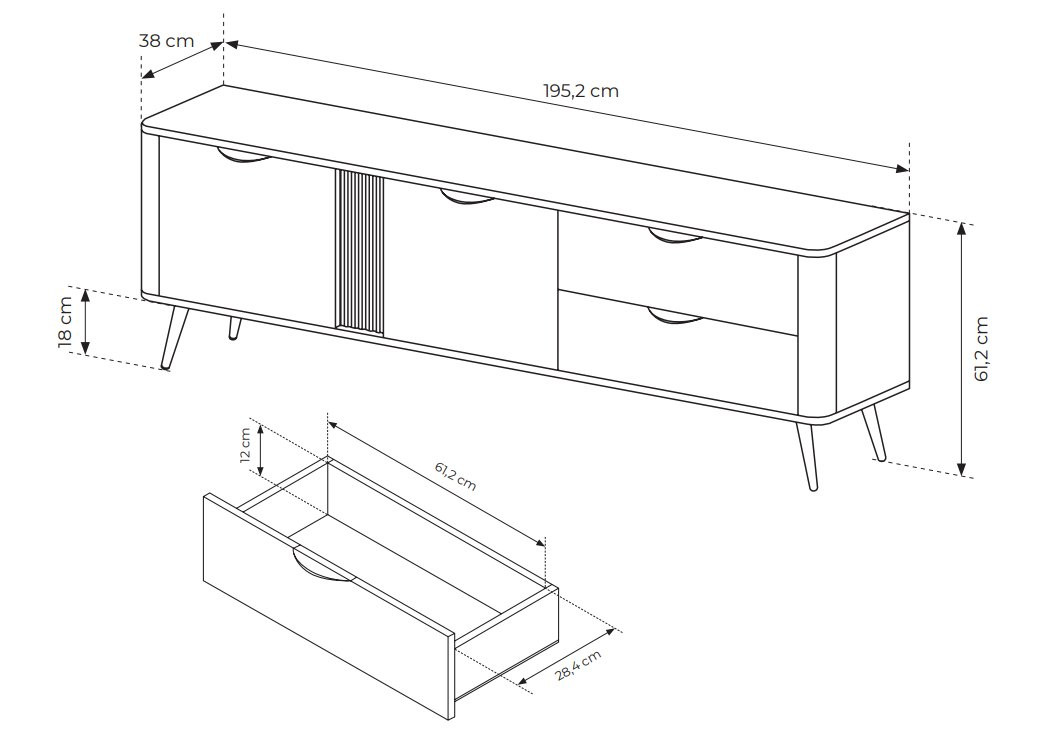 38 cm
195,2 cm
18 cm
61,2 cm
12 cm
61,2 cm
28,4 cm