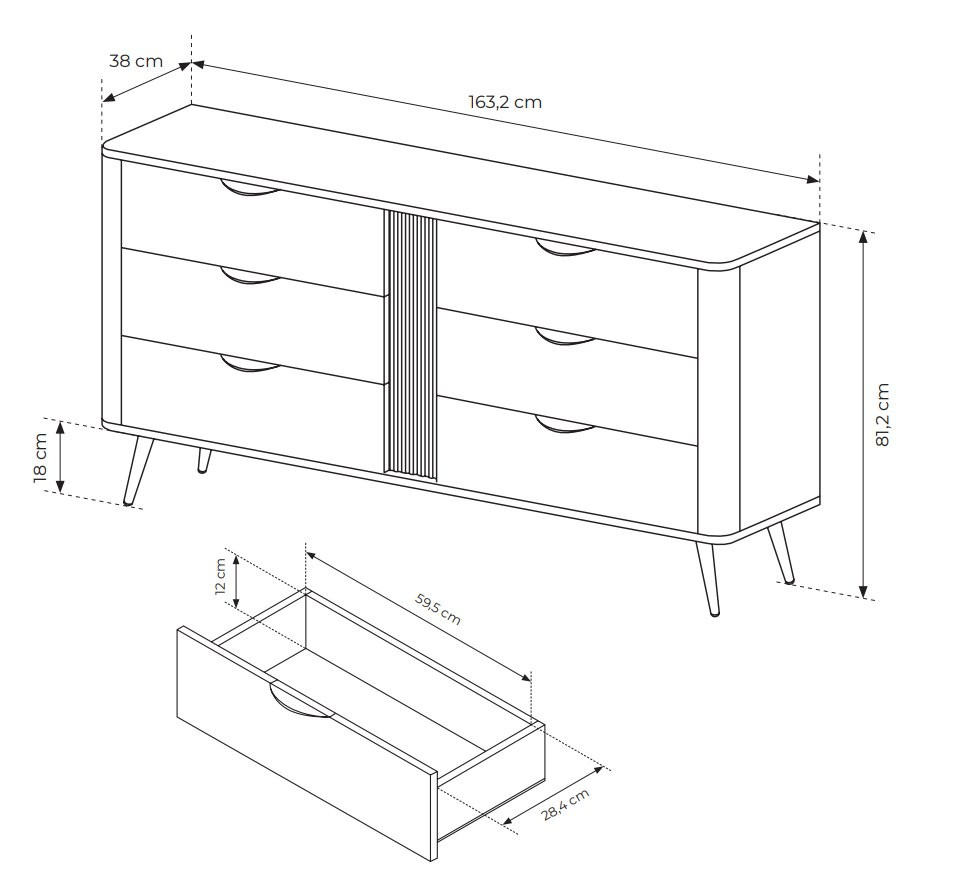 38 cm
163,2 cm
81,2 cm
18 cm
12 cm
59,5 cm
28,4 cm