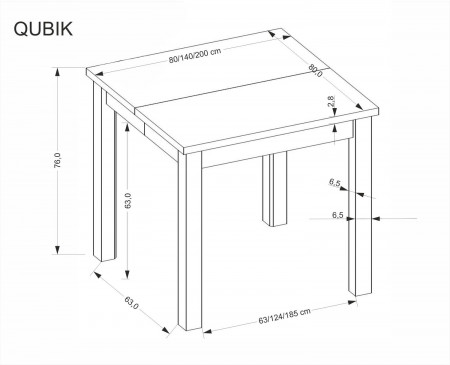 QUBIK

80/140/200 cm

80,0

2,8

76,0

63,0

6,5

6,5

63,0

63/124/185 cm