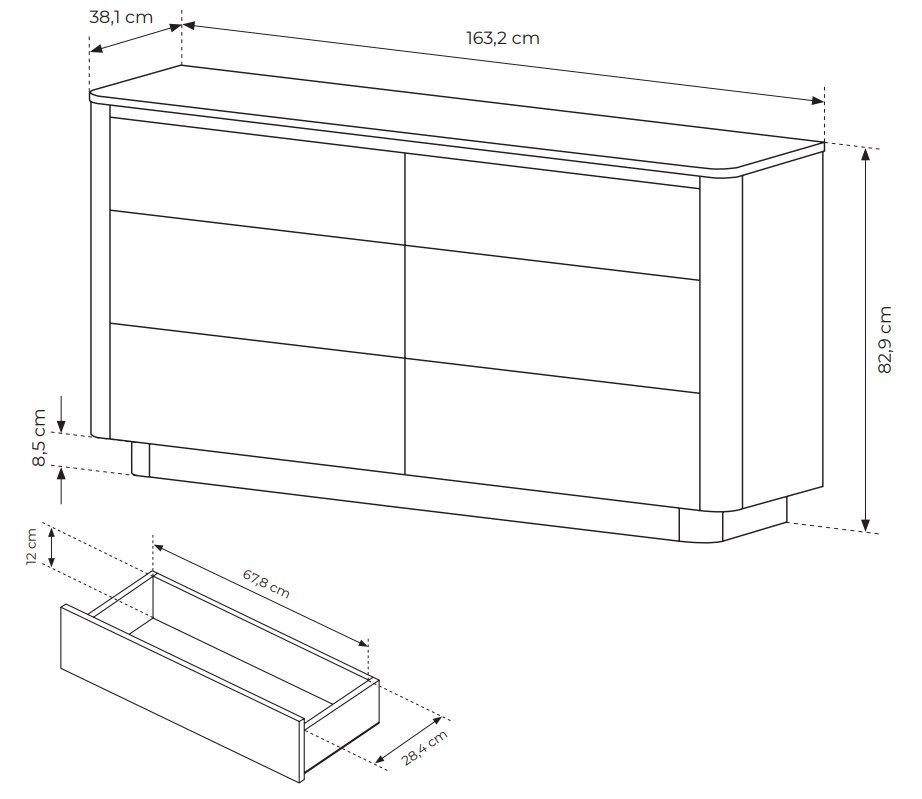 38,1 cm
163,2 cm
82,9 cm
8,5 cm
12 cm
67,8 cm
28,4 cm