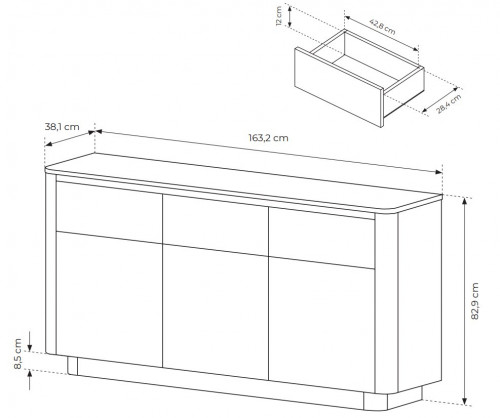 12 cm
42,8 cm
28,4 cm
38,1 cm
163,2 cm
82,9 cm
8,5 cm