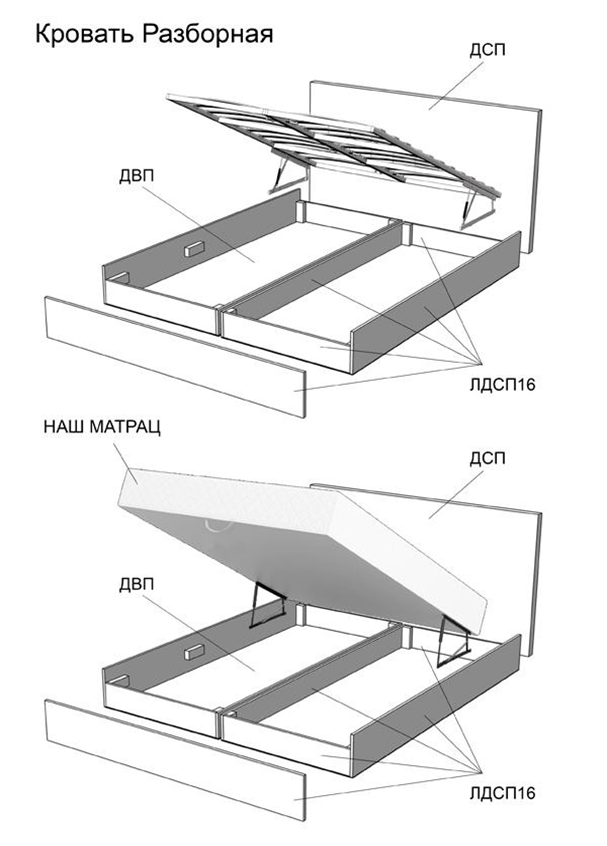 Кровать Разборная

ДСП

ДВП

ЛДСП16

НАШ МАТРАЦ

ДСП

ДВП

ЛДСП16