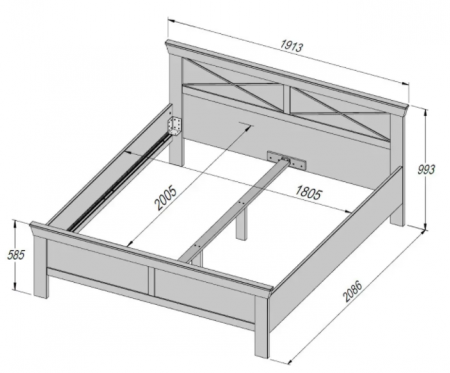 1913
993
2005
1805
585
2086