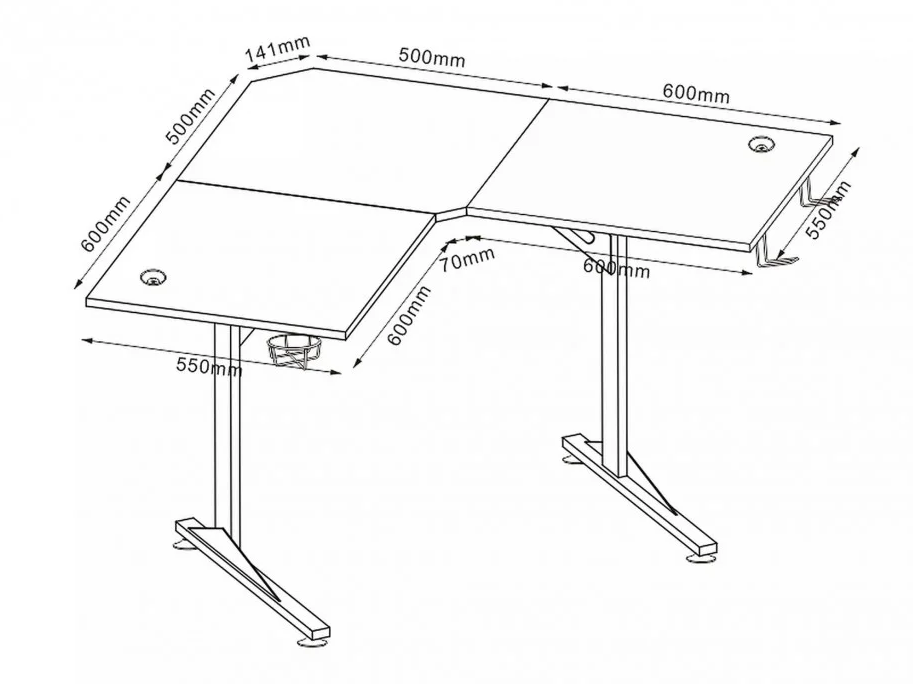 141mm
500mm
600mm
500mm
600mm
550mm
70mm
600mm
600mm
550mm