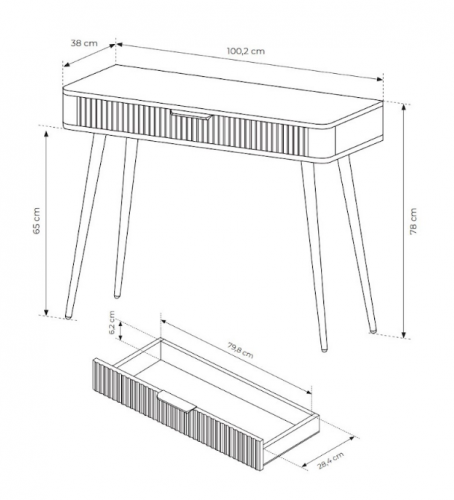 38 cm
100,2 cm
65 cm
78 cm
6,2 cm
79,8 cm
28,4 cm