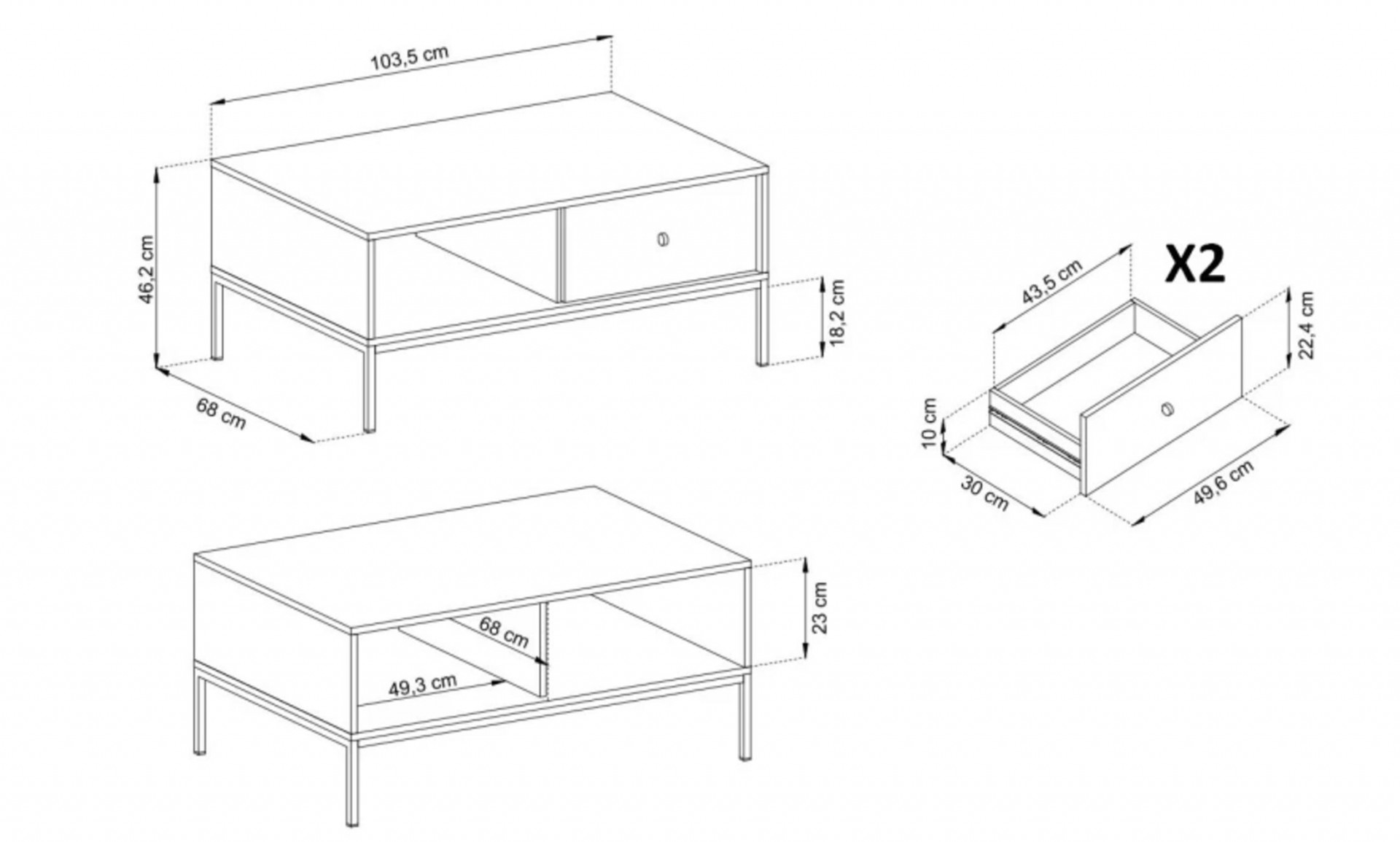 103,5 cm
46,2 cm
18,2 cm
68 cm
X2
43,5 cm
22,4 cm
10 cm
30 cm
49,6 cm
23 cm
68 cm
49,3 cm