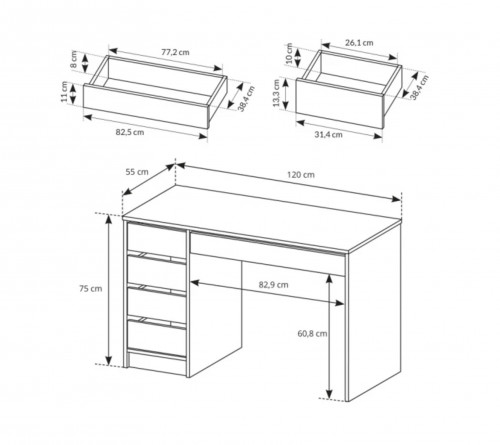 77,2 cm
8 cm
11 cm
38,4 cm
82,5 cm
26,1 cm
10 cm
13,3 cm
38,4 cm
31,4 cm
55 cm
120 cm
75 cm
82,9 cm
60,8 cm