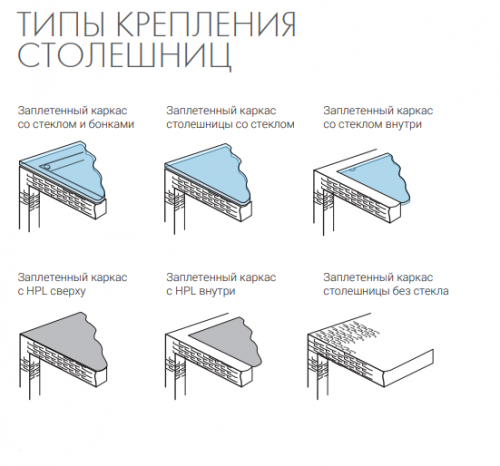 ТИПЫ КРЕПЛЕНИЯ СТОЛЕШНИЦ

Заплетенный каркас со стеклом и бонками

Заплетенный каркас столешницы со стеклом

Заплетенный каркас со стеклом внутри

Заплетенный каркас с HPL сверху

Заплетенный каркас с HPL внутри

Заплетенный каркас столешницы без стекла